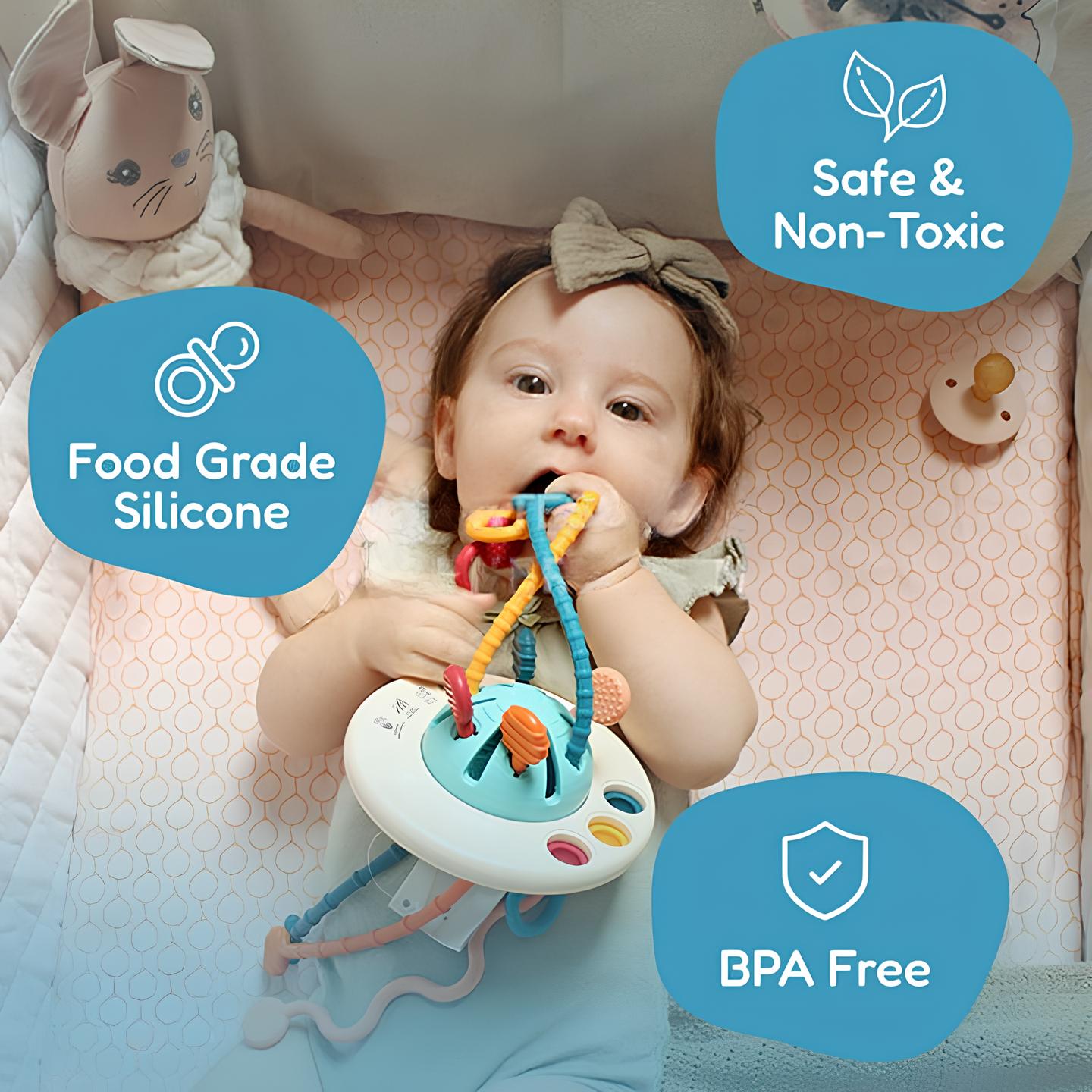 Safe &
Non-Toxic

Food Grade
Silicone

BPA Free